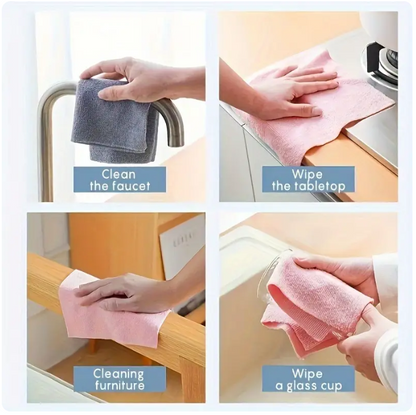 Clean
the faucet

Wipe
the tabletop

Cleaning
furniture

Wipe
a glass cup