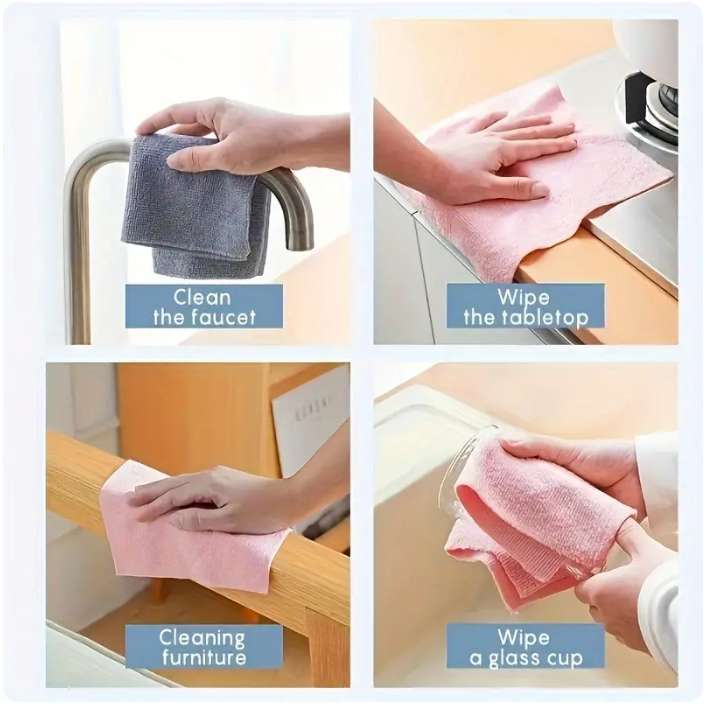 Clean
the faucet

Wipe
the tabletop

Cleaning
furniture

Wipe
a glass cup